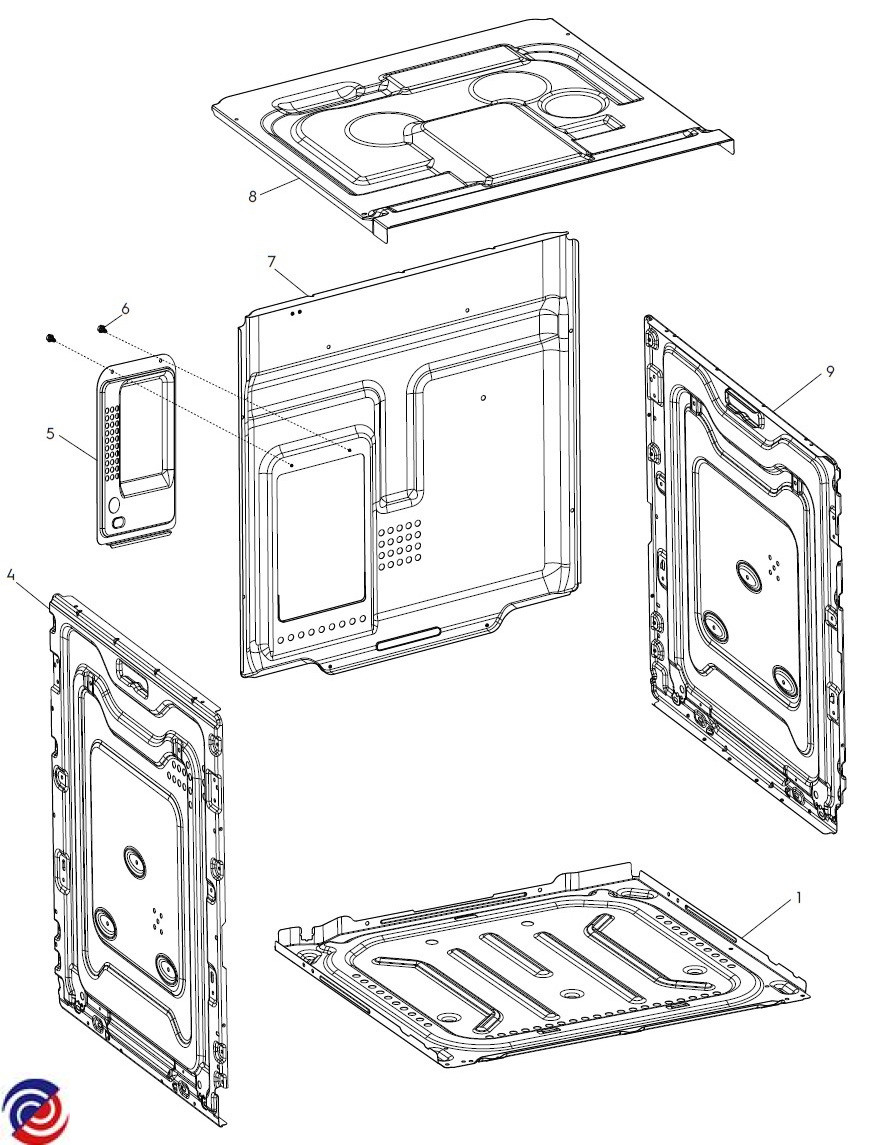 8
7
6
5
9
4
1